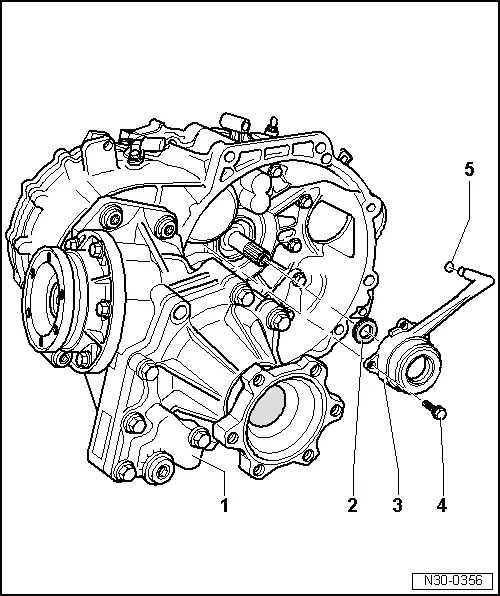 5
1
2
3
4
N30-0356