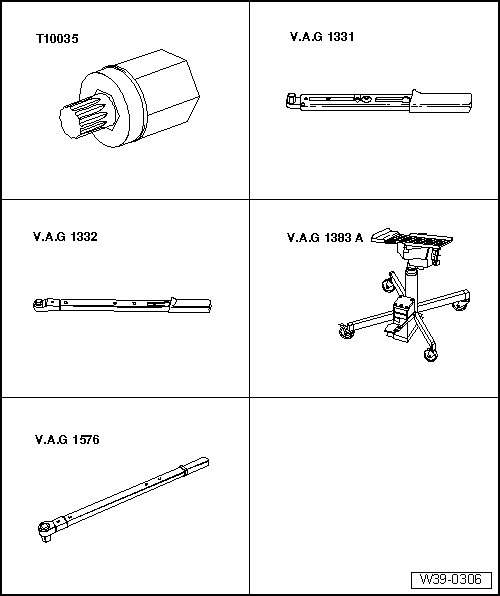 T10035

V.A.G 1331

V.A.G 1332

V.A.G 1383 A

V.A.G 1576

W39-0306