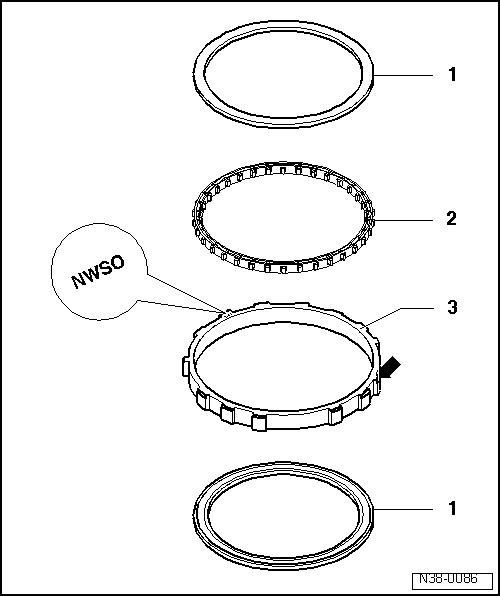 1

2

NWSO

3

1

N38-0086