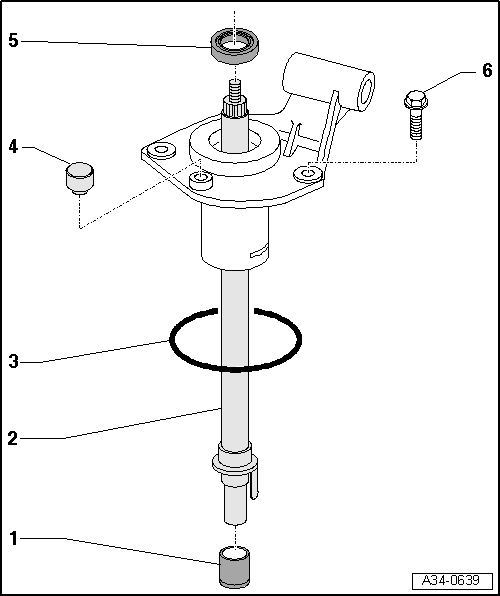 5
6
4
3
2
1
A34-0639