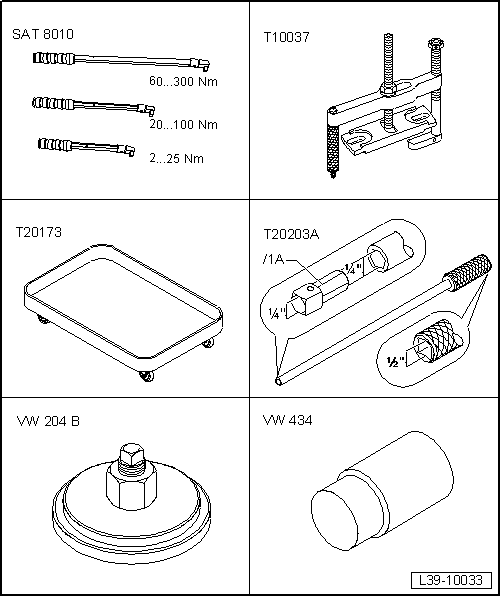 SAT 8010

60...300 Nm

20...100 Nm

2...25 Nm

T10037

T20173

T20203A

/1A

¼"

¼"

½"

VW 204 B

VW 434

L39-10033