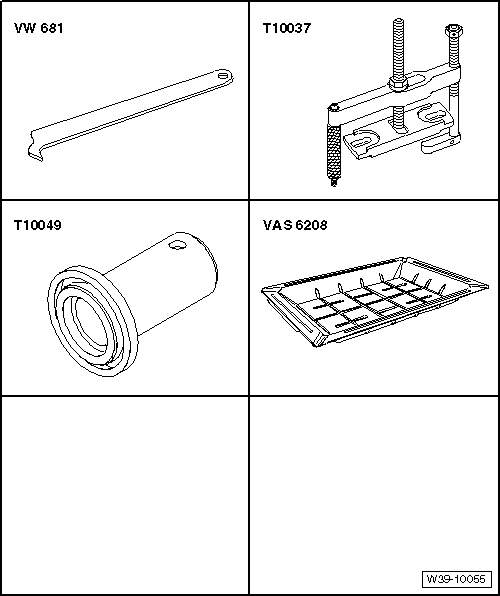 VW 681

T10037

T10049

VAS 6208

W39-10055