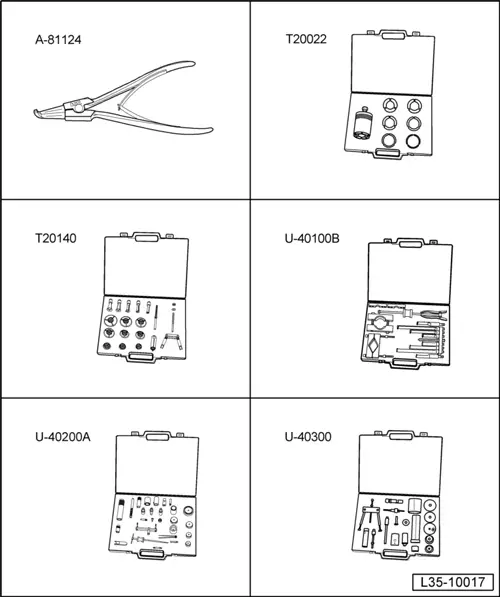 A-81124

T20022

T20140

U-40100B

U-40200A

U-40300

L35-10017