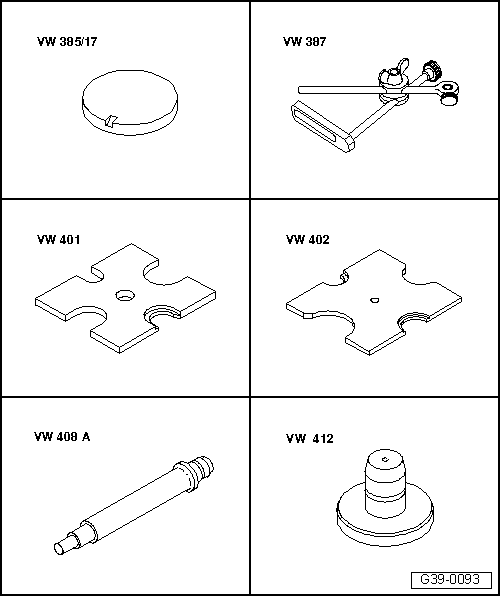 VW 385/17

VW 387

VW 401

VW 402

VW 408 A

VW 412

G39-0093