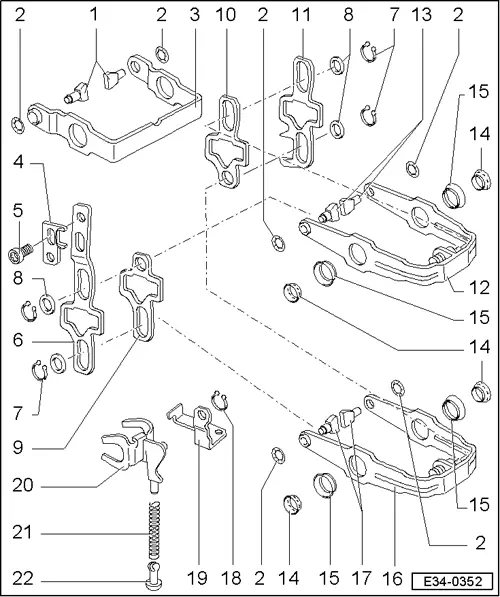 2 1 2 3 10 2 11 8 7 13 2
15
14
4
5
8
6
7
9
20
21
22
12
15
14
15
2
19 18 2 14 15 17 16
E34-0352