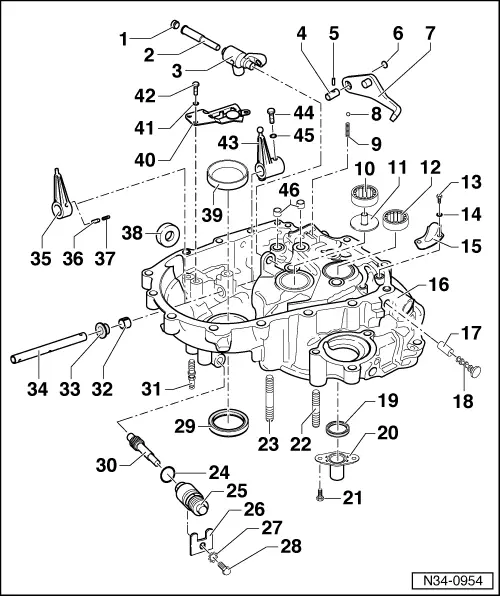 1
2
3
4
5
6
7
42
41
40
44
45
43
8
9
10
11
12
13
14
15
46
39
38
35
36
37
16
17
18
34
33
32
31
29
23
22
19
20
21
30
24
25
26
27
28
N34-0954