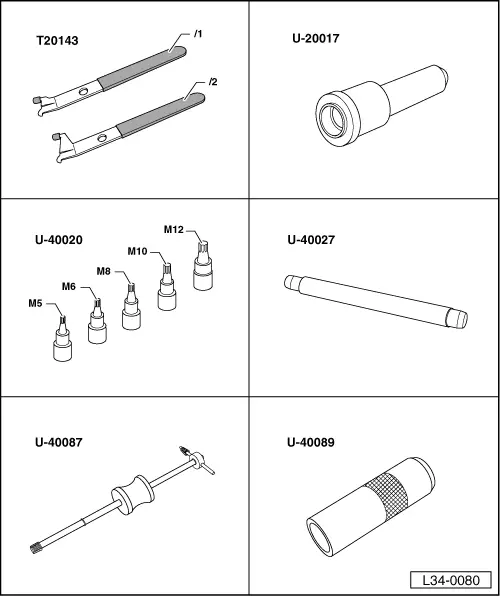 T20143
/1
/2

U-20017

U-40020
M12
M10
M8
M6
M5

U-40027

U-40087

U-40089

L34-0080