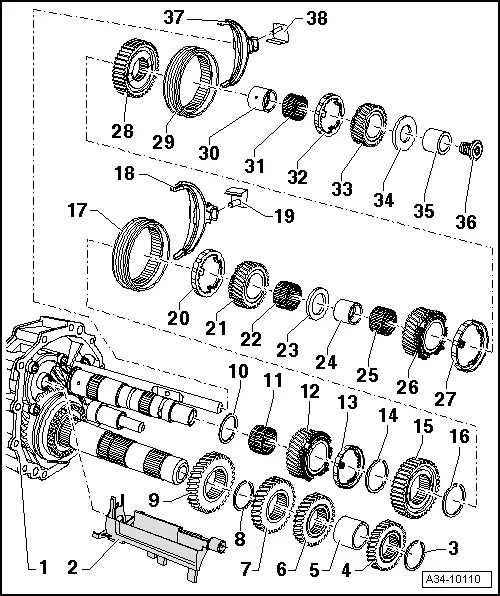 37
38
28
29
30
31
32
33
34
35
36
18
19
17
20
21
22
23
24
25
26
27
10
11
12
13
14
15
16
9
8
7
6
5
4
3
1
2
A34-10110