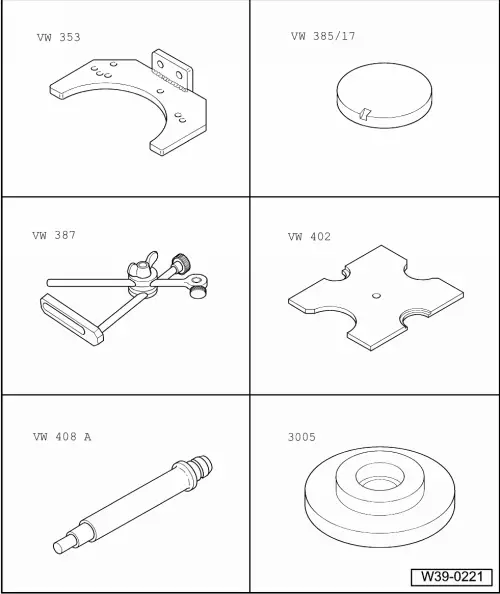 VW 353

VW 385/17

VW 387

VW 402

VW 408 A

3005

W39-0221