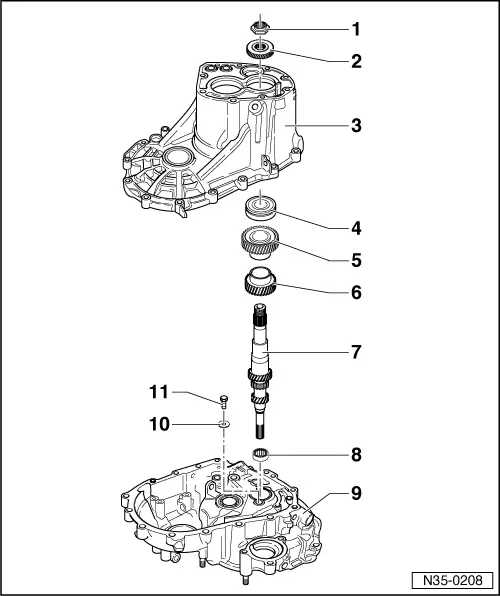 1
2
3
4
5
6
7
11
10
8
9
N35-0208