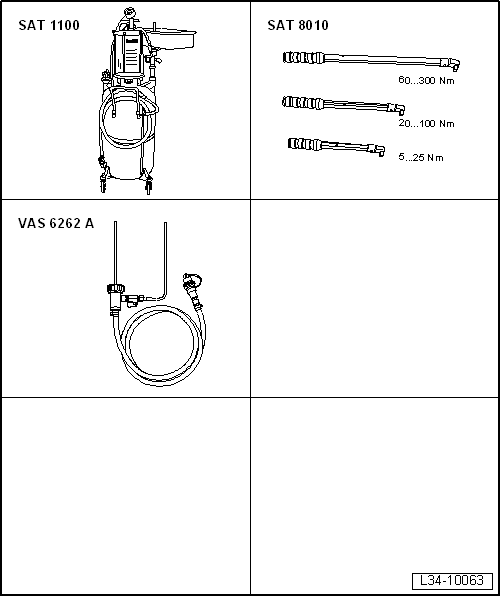 SAT 1100

SAT 8010

60...300 Nm

20...100 Nm

5...25 Nm

VAS 6262 A

L34-10063