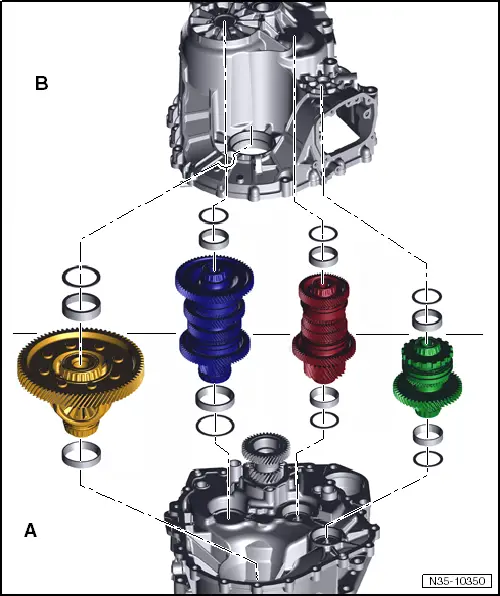 B

A

N35-10350