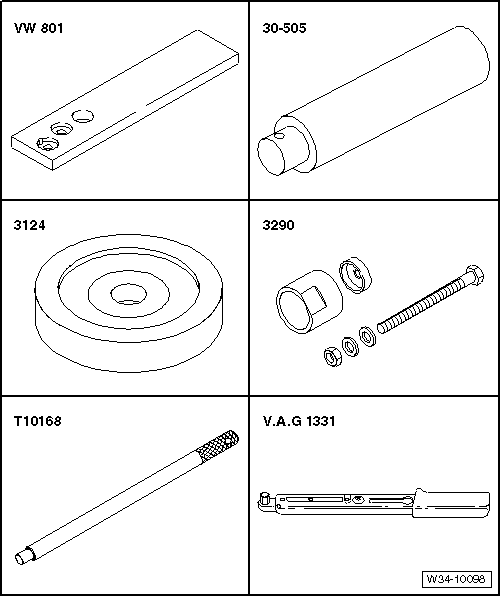 VW 801

30-505

3124

3290

T10168

V.A.G 1331

W34-10098