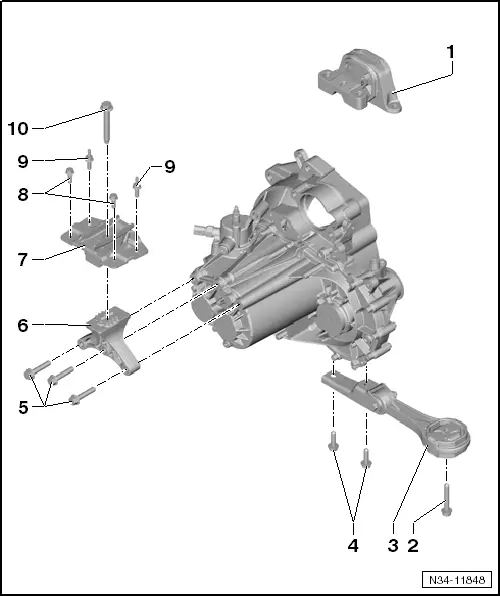 1
10
9
9
8
7
6
5
4
3
2
N34-11848