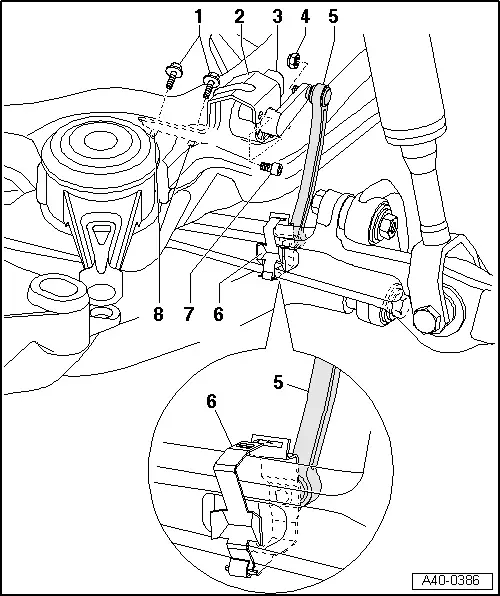 1 2 3 4 5

8 7 6

5

6

A40-0386