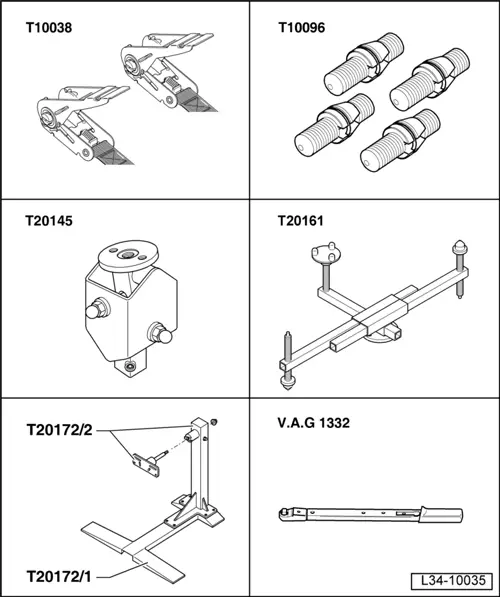 T10038

T10096

T20145

T20161

T20172/2

T20172/1

V.A.G 1332

L34-10035