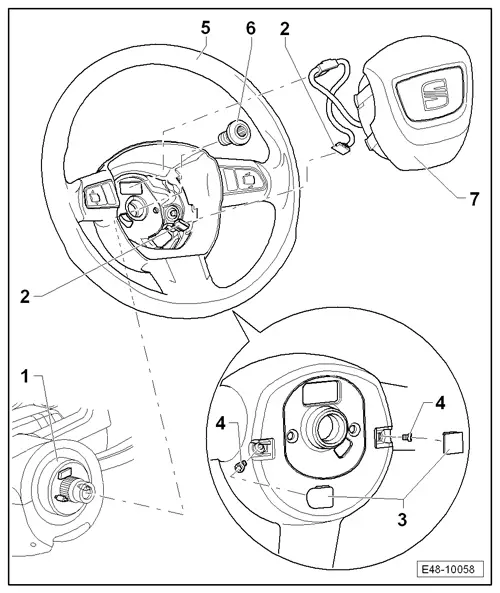 5
6
2
7
2
1
4
4
3
E48-10058