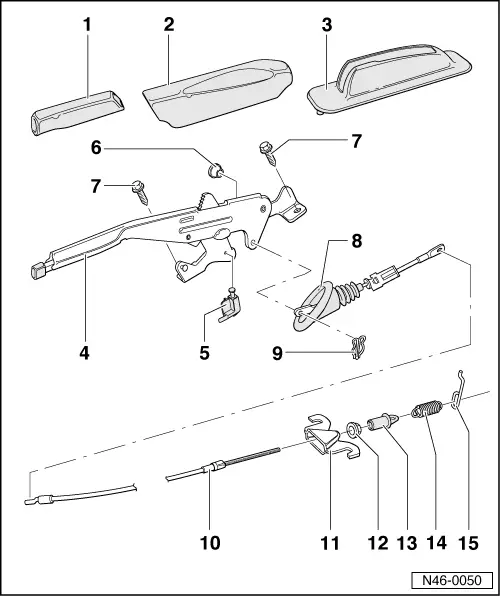 1
2
3
6
7
7
8
4
5
9
10
11
12
13
14
15
N46-0050