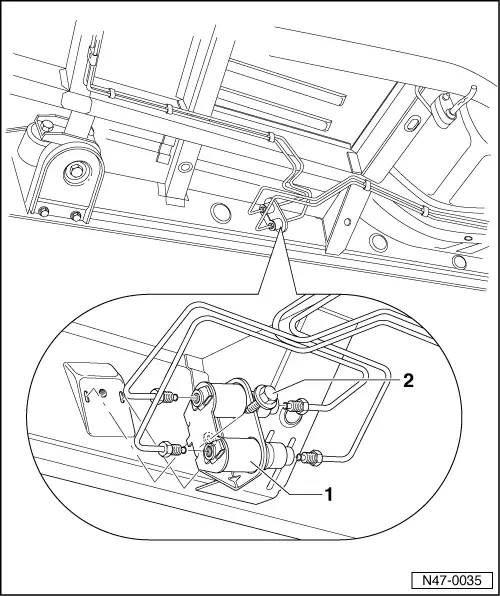 2

1

N47-0035