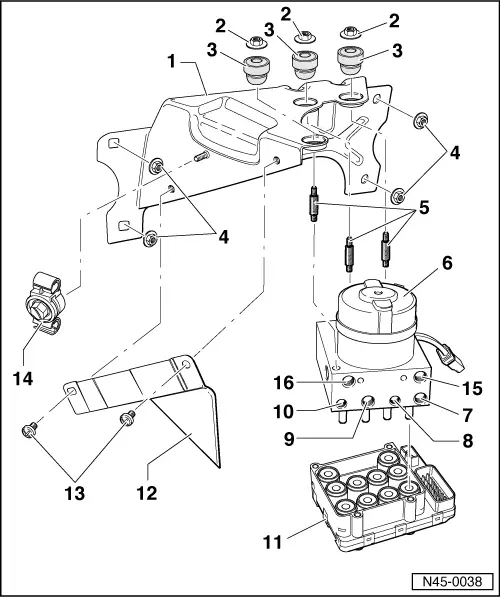 2
2
2
3
3
3
1
4
4
5
6
14
16
15
10
7
9
8
13
12
11
N45-0038