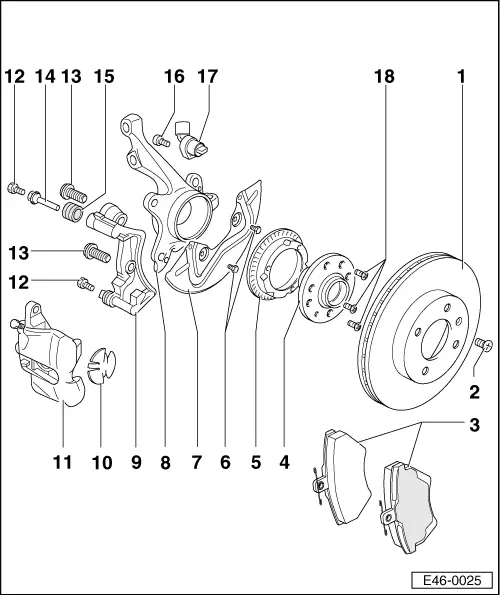 12 14 13 15 16 17 18 1

13

12

2

3

11 10 9 8 7 6 5 4

E46-0025