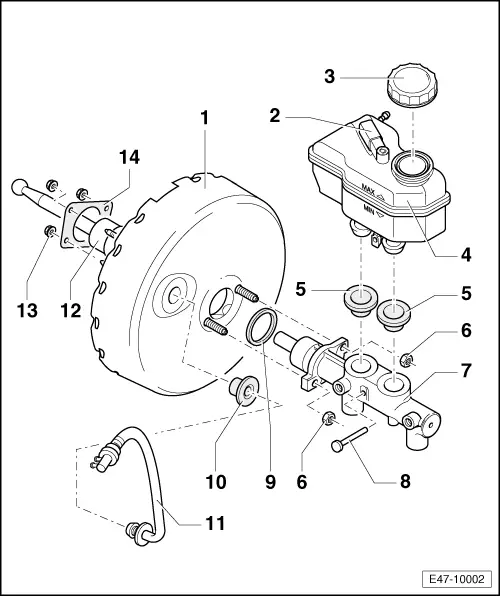 3
2
1
14
MAX
MIN
4
13
12
5
5
6
7
10
9
6
8
11
E47-10002