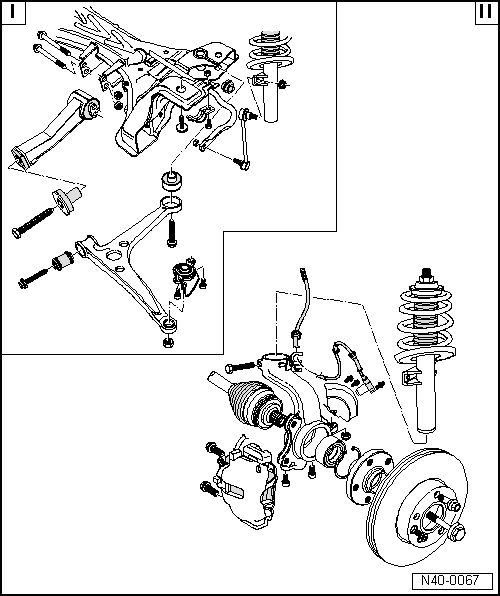 I

II

N40-0067