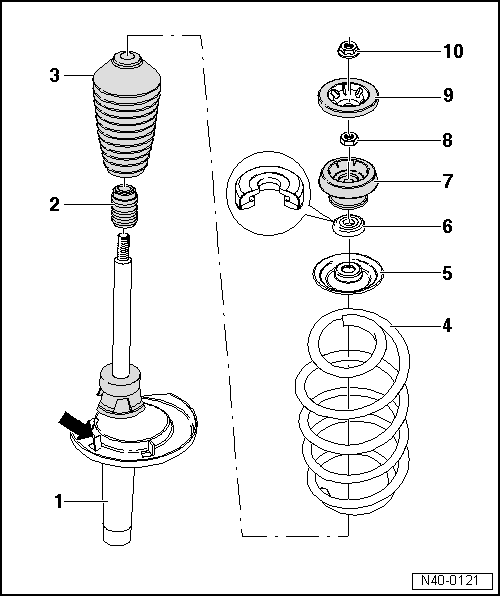 3
2
1
10
9
8
7
6
5
4
N40-0121