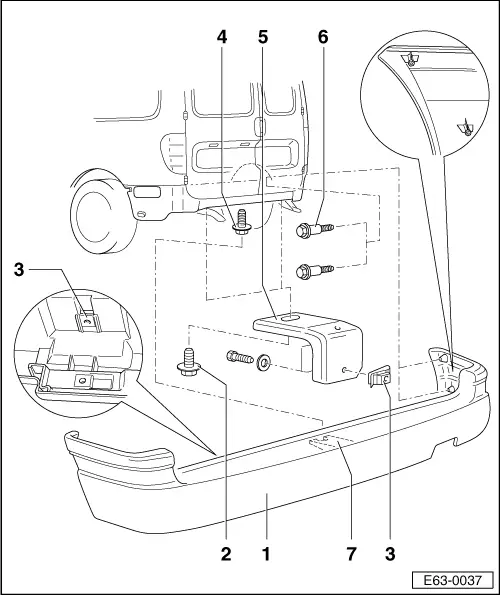 4
5
6
3
2
1
7
3
E63-0037