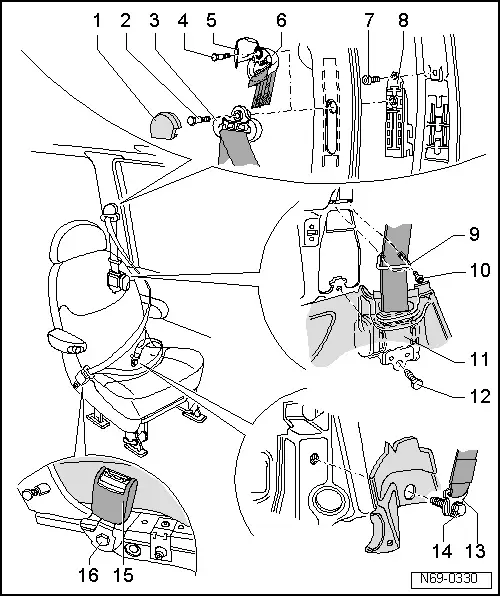 1 2 3 4 5 6 7 8

9

10

11

12

14 13

16 15

N69-0330