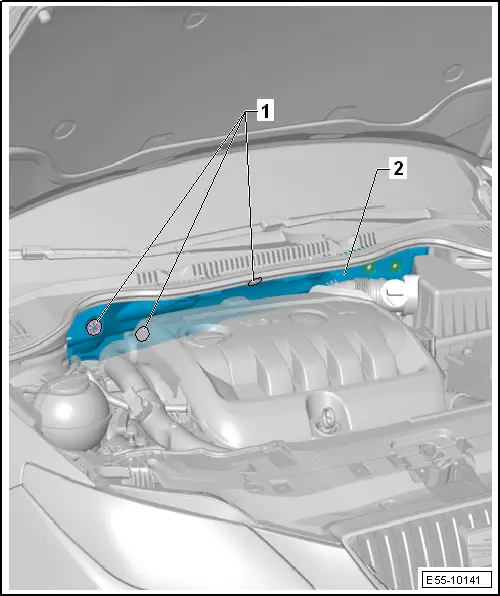 1
2
E55-10141