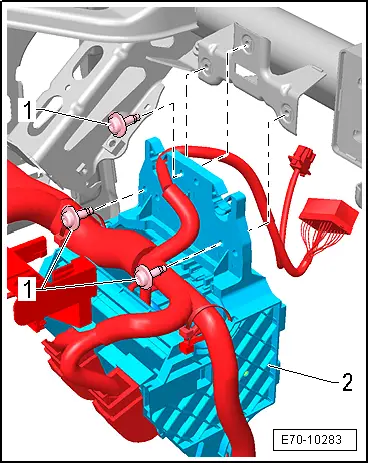 1

1

2

E70-10283