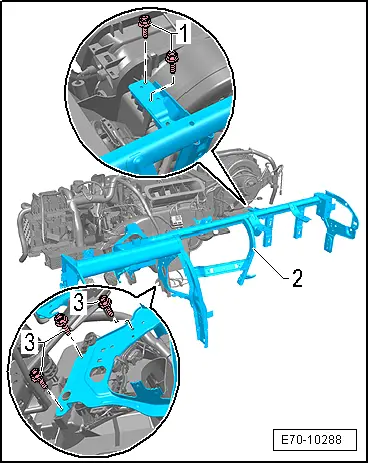 1

2

3

3

E70-10288