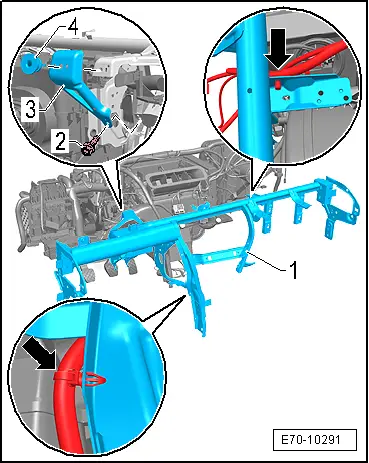 4
3
2
1
E70-10291