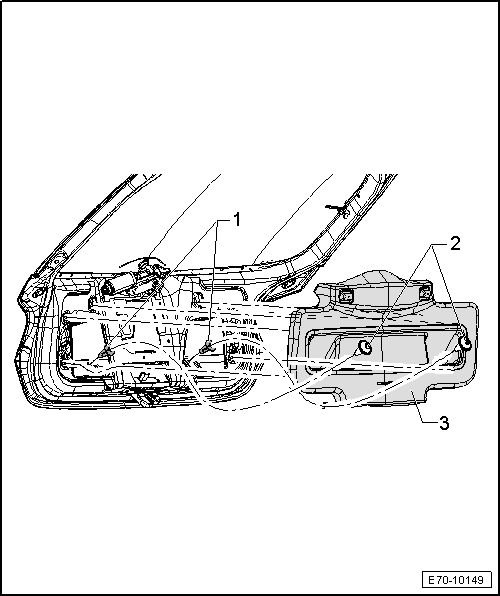 1
2
3
E70-10149