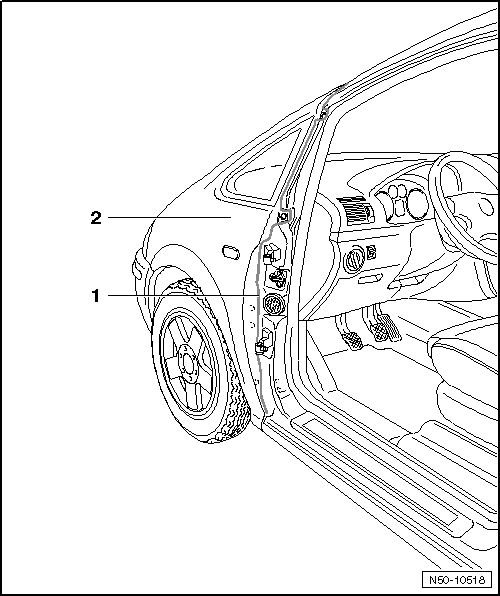 2

1

N50-10518