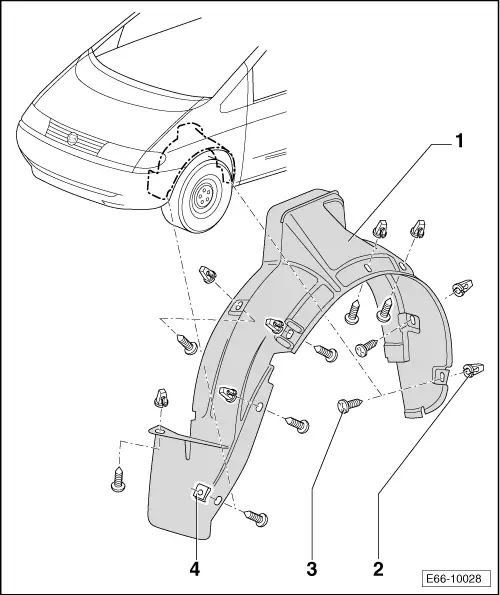 1

4

3

2

E66-10028