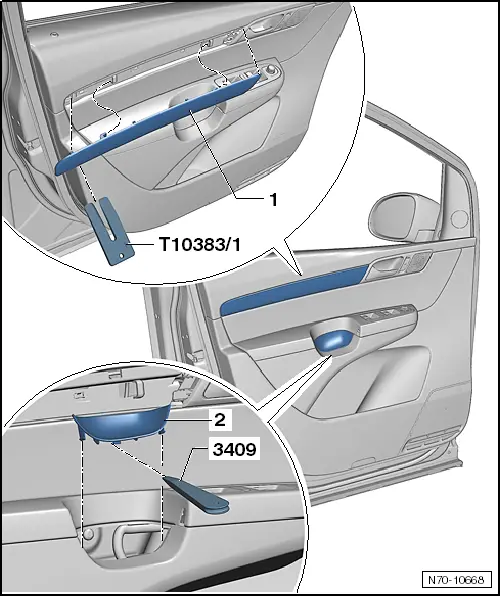 1

T10383/1

2

3409

N70-10668