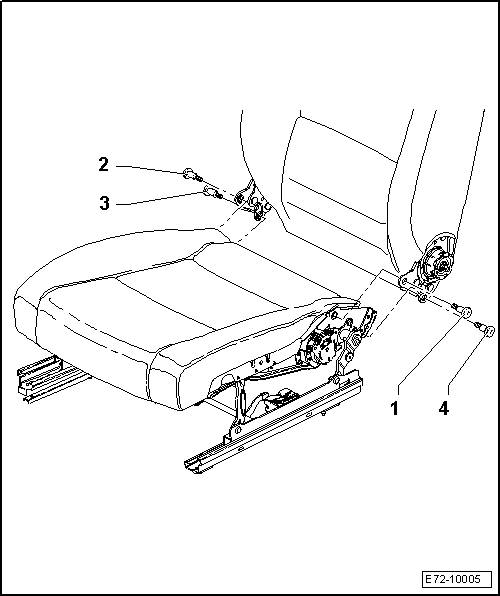 2
3
1
4
E72-10005