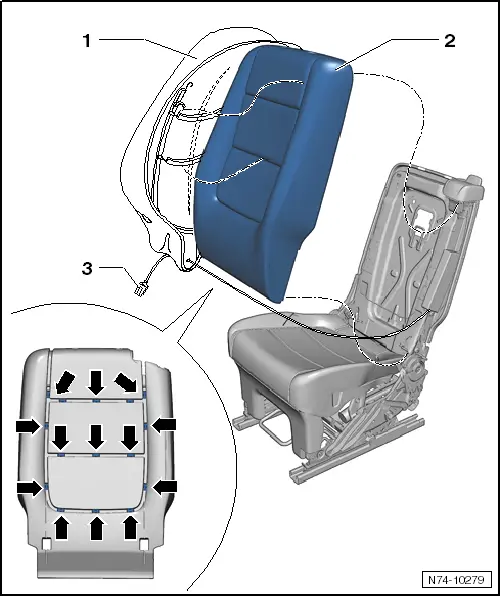 1
2
3
N74-10279