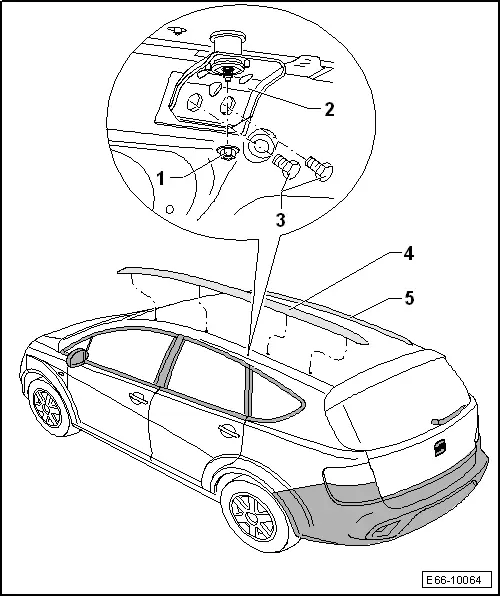 2
1
3
4
5
E66-10064