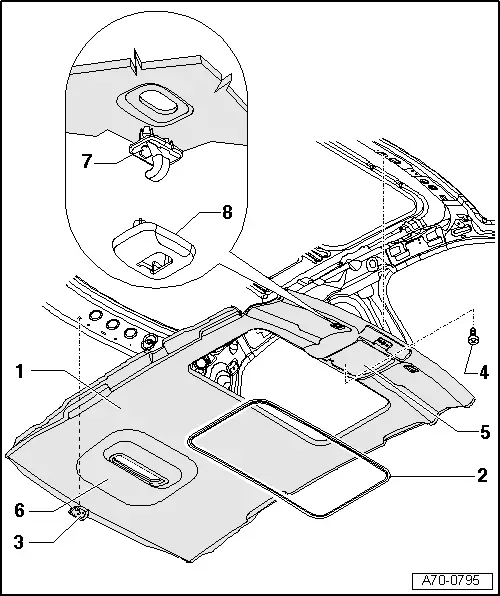 7
8
1
4
5
2
6
3
A70-0795