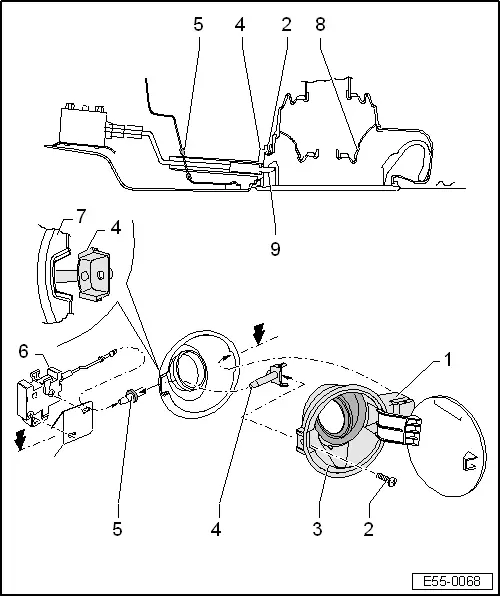 5 4 2 8

9

7 4

6

1

5 4 3 2

E55-0068