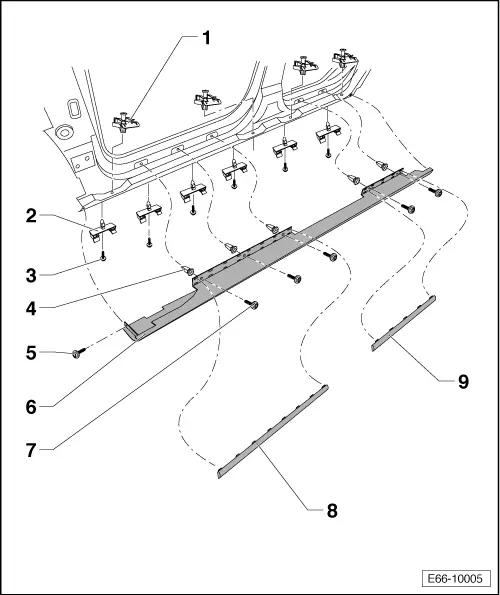 1
2
3
4
5
6
7
8
9
E66-10005