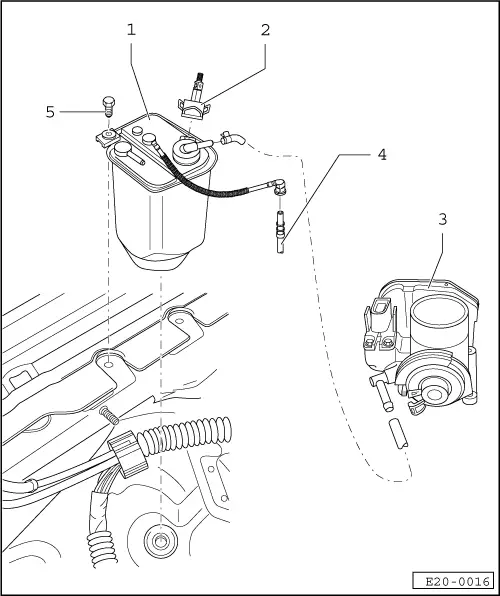 1
2
5
4
3
E20-0016