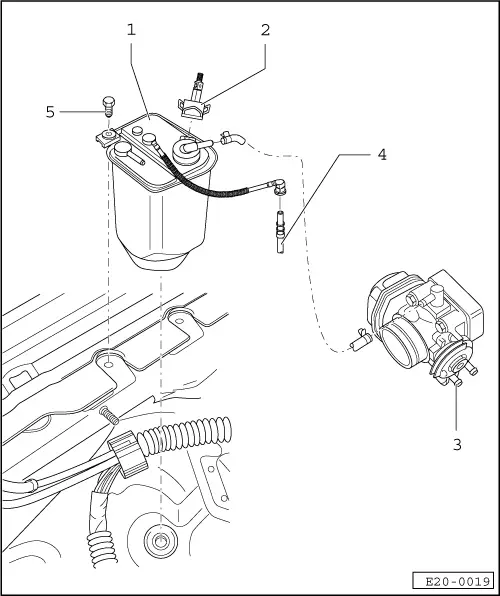 1
2
5
4
3
E20-0019