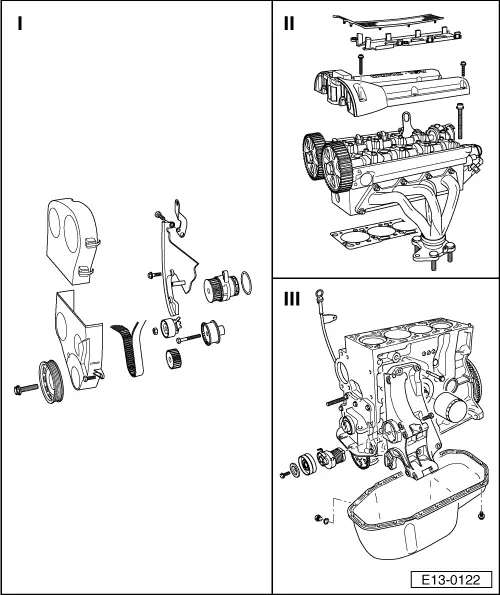 I

II

III

E13-0122