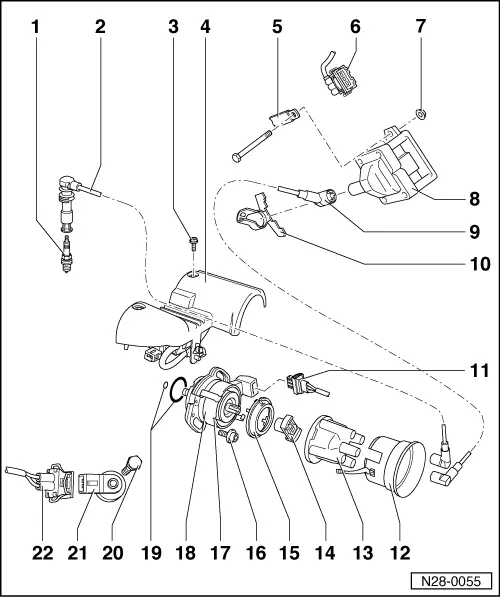 1 2 3 4 5 6 7

8

9

10

11

22 21 20 19 18 17 16 15 14 13 12

N28-0055