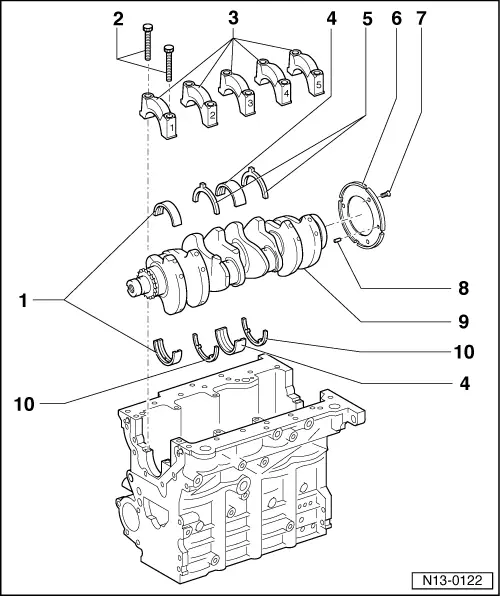 2
3
4
5
6
7
1
2
3
4
5
1
8
9
10
4
10
N13-0122