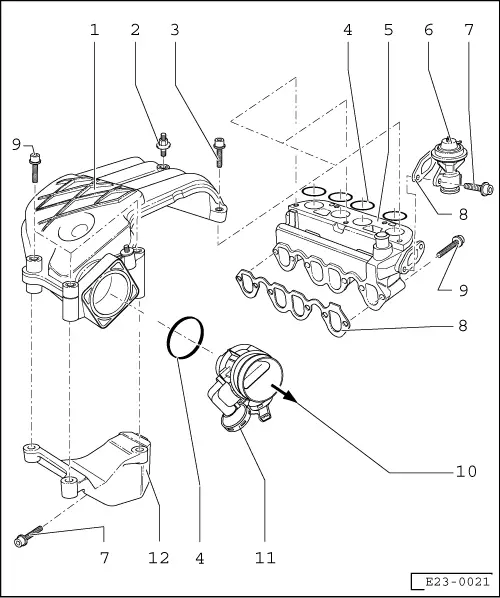 1
2
3
4
5
6
7
9
8
9
8
10
7
12
4
11
E23-0021